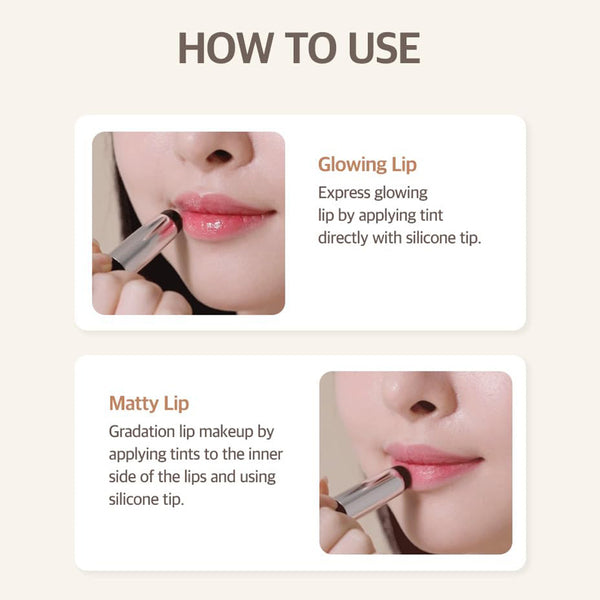 HOW TO USE

Glowing Lip
Express glowing lip by applying tint directly with silicone tip.

Matty Lip
Gradation lip makeup by applying tints to the inner side of the lips and using silicone tip.